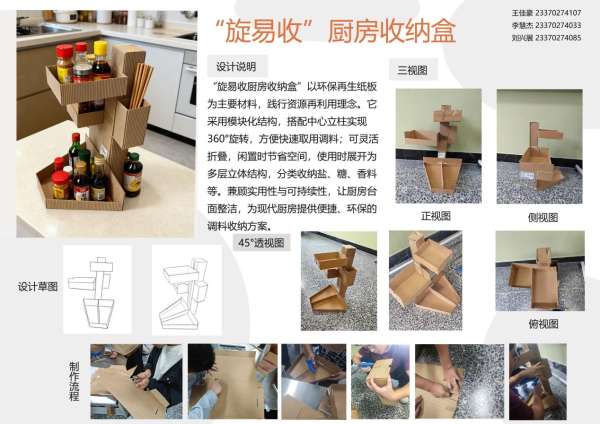 “旋易收”厨房收纳盒

王佳豪 23370274107
李慧杰 23370274033
刘兴展 23370274085

设计说明

“旋易收厨房收纳盒”以环保再生纸板为主要材料，践行资源再利用理念。它采用模块化结构，搭配中心立柱实现360°旋转，方便快速取用调料；可灵活折叠，闲置时节省空间，使用时展开为多层立体结构，分类收纳盐、糖、香料等。兼顾实用性与可持续性，让厨房台面整洁，为现代厨房提供便捷、环保的调料收纳方案。

三视图

正视图

侧视图

45°透视图

俯视图

设计草图

制作流程